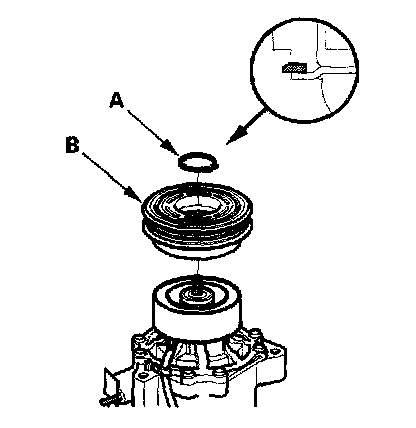 A
B