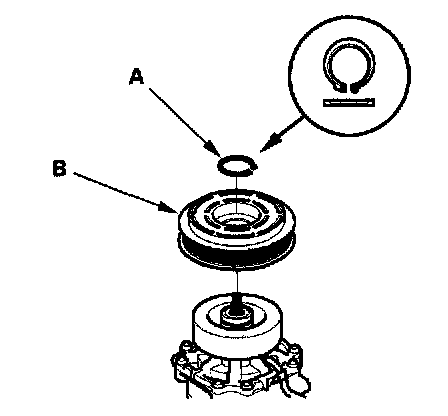 A
B