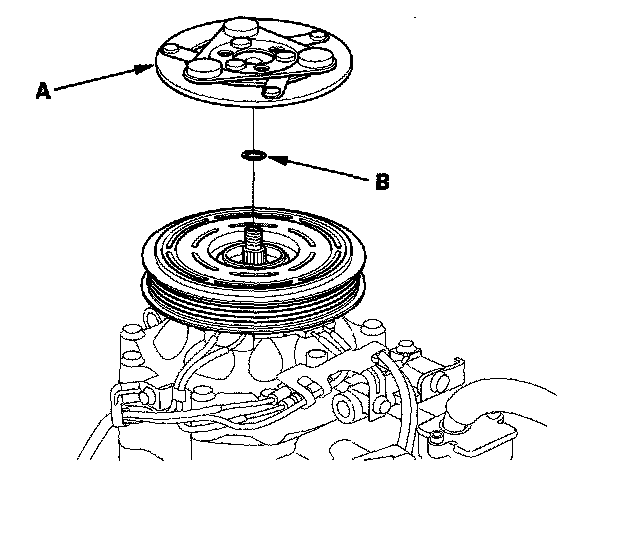 A

B