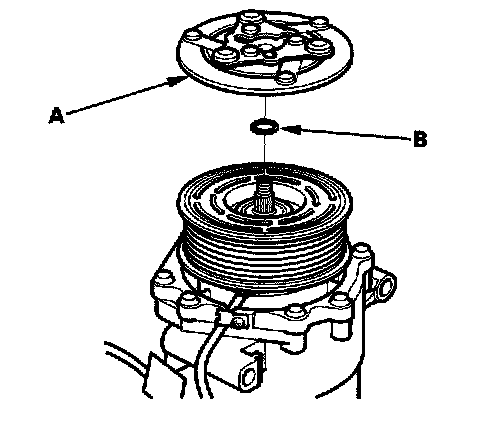 A

B