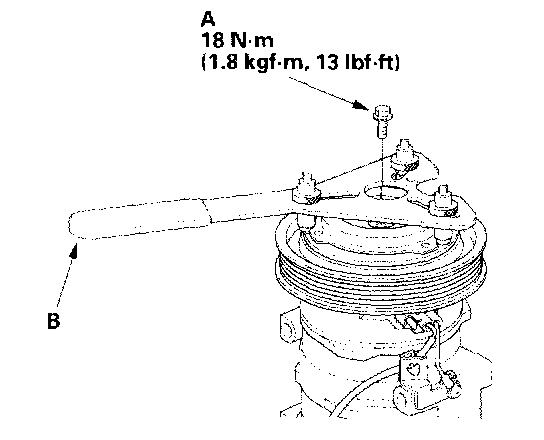 A
18 N·m
(1.8 kgf·m, 13 lbf·ft)

B