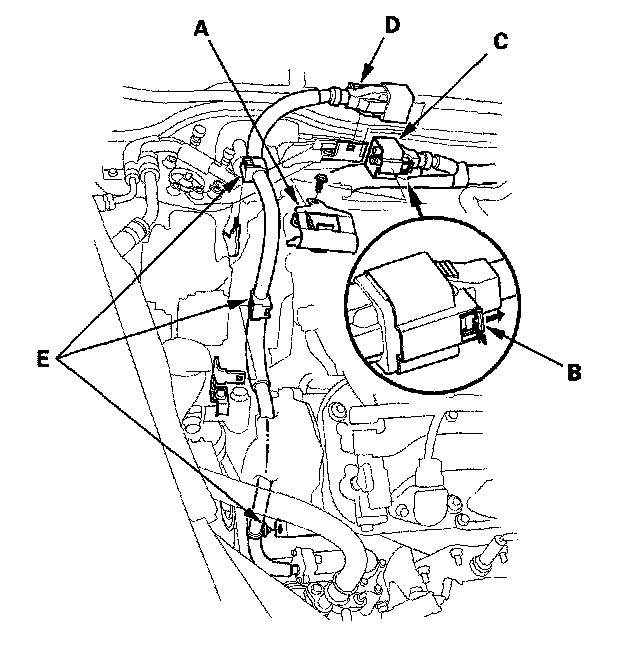 A
D
C
E
B