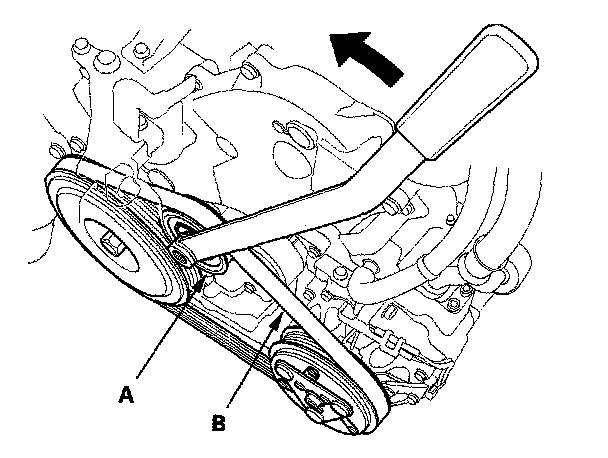 A

B