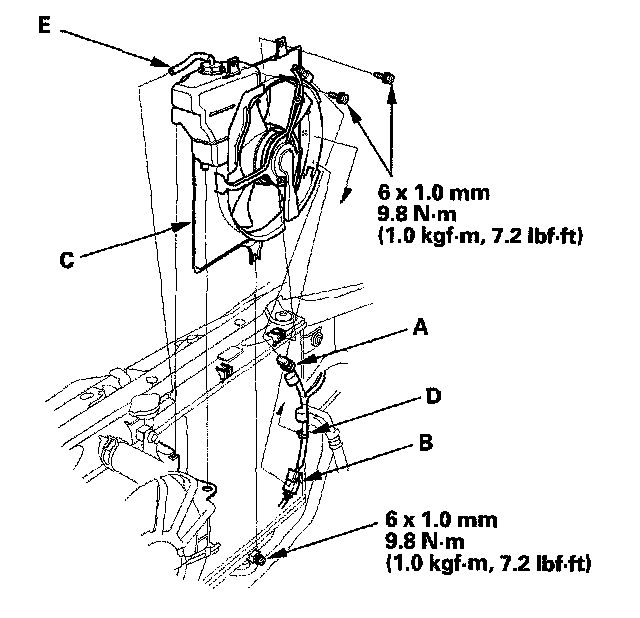 E

6 x 1.0 mm
9.8 N·m
(1.0 kgf·m, 7.2 lbf·ft)

C

A

D

B

6 x 1.0 mm
9.8 N·m
(1.0 kgf·m, 7.2 lbf·ft)