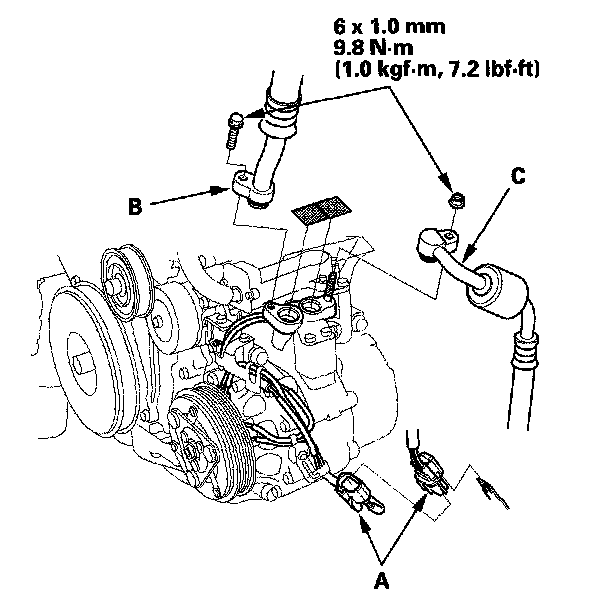 6 x 1.0 mm
9.8 N·m
(1.0 kgf·m, 7.2 lbf·ft)

B

C

A