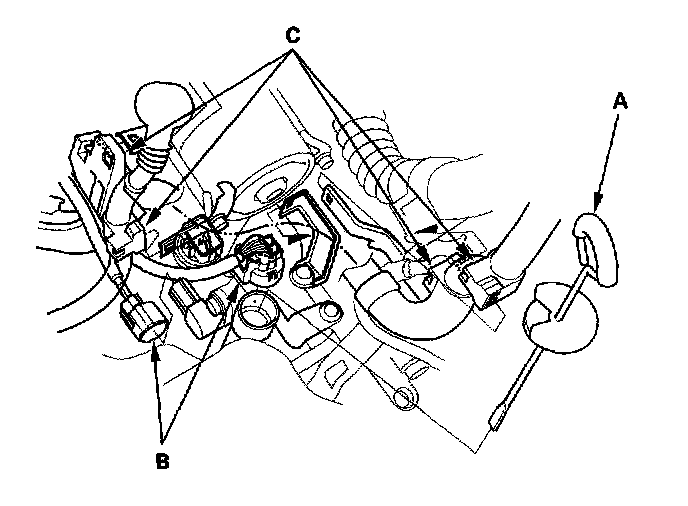 C
A
B