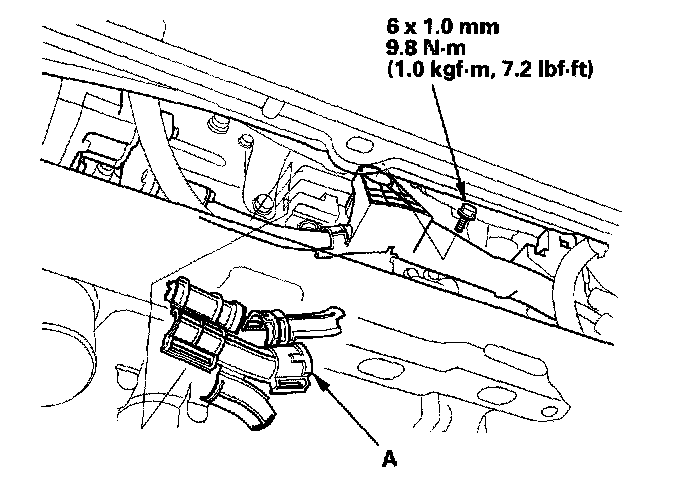 6 x 1.0 mm
9.8 N·m
(1.0 kgf·m, 7.2 lbf·ft)

A