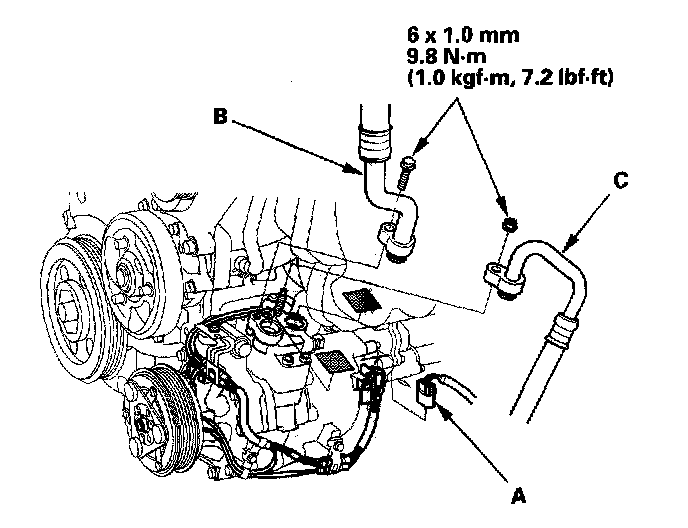 6 x 1.0 mm
9.8 N·m
(1.0 kgf·m, 7.2 lbf·ft)

B

C

A