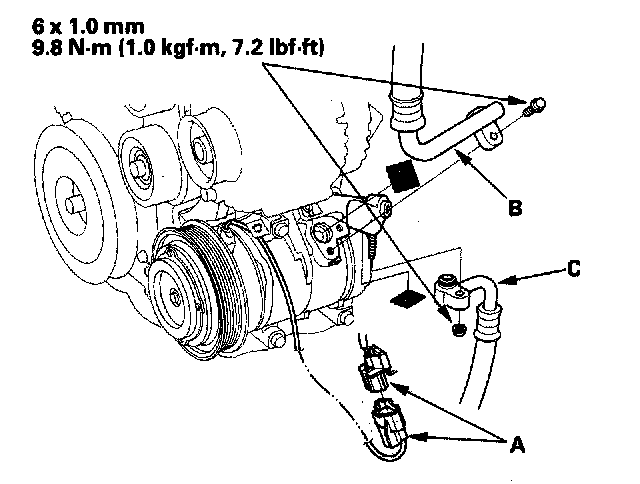 6 x 1.0 mm
9.8 N·m (1.0 kgf·m, 7.2 lbf·ft)

B

C

A