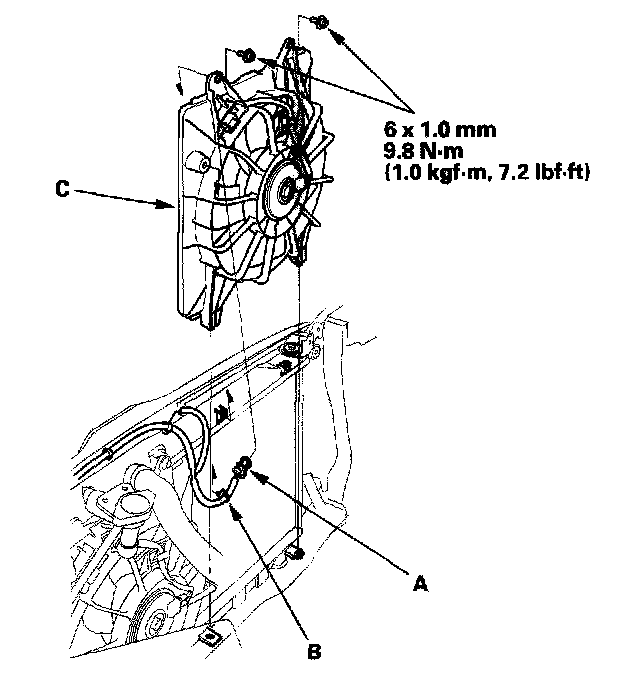 6 x 1.0 mm
9.8 N·m
(1.0 kgf·m, 7.2 lbf·ft)

C

A

B