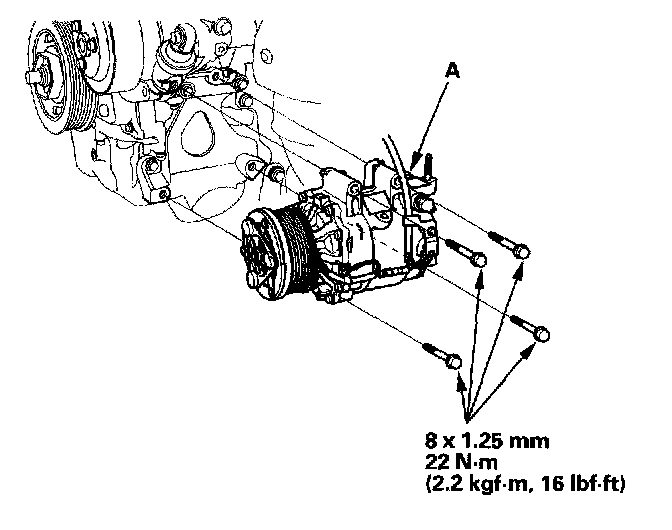 A

8 x 1.25 mm
22 N·m
(2.2 kgf·m, 16 lbf·ft)