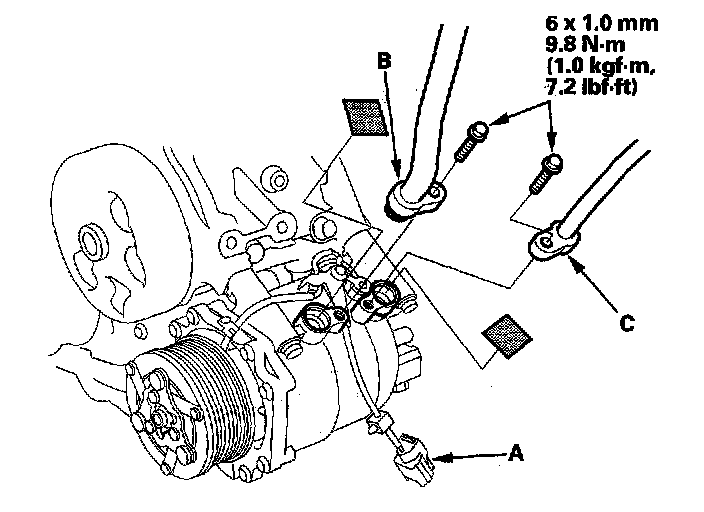 6 x 1.0 mm
9.8 N·m
(1.0 kgf·m,
7.2 lbf·ft)

B

C

A