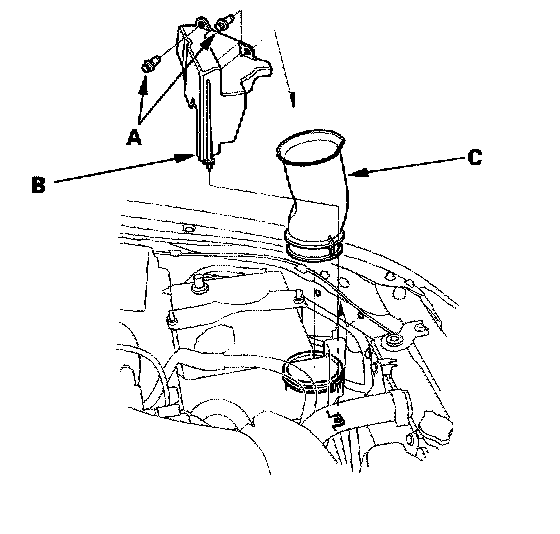 A
B
C