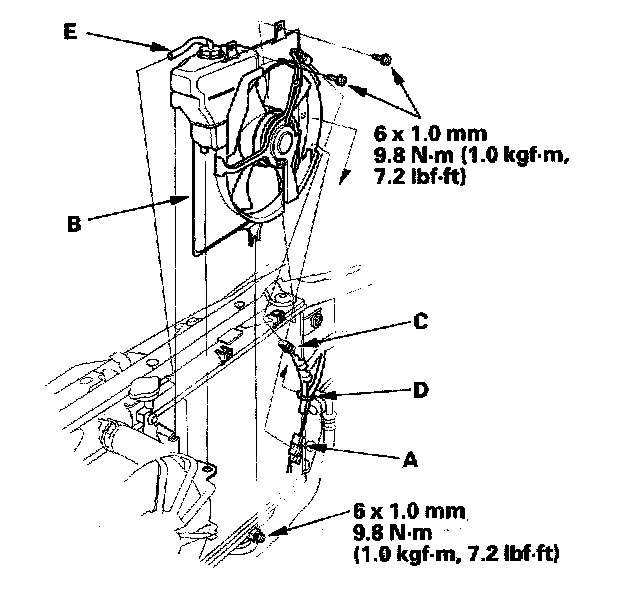 E

6 x 1.0 mm
9.8 N·m (1.0 kgf·m, 7.2 lbf·ft)

B

C

D

A

6 x 1.0 mm
9.8 N·m
(1.0 kgf·m, 7.2 lbf·ft)