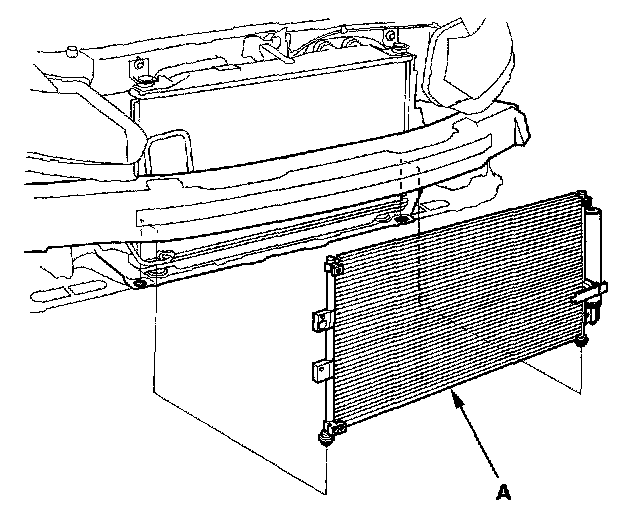 A