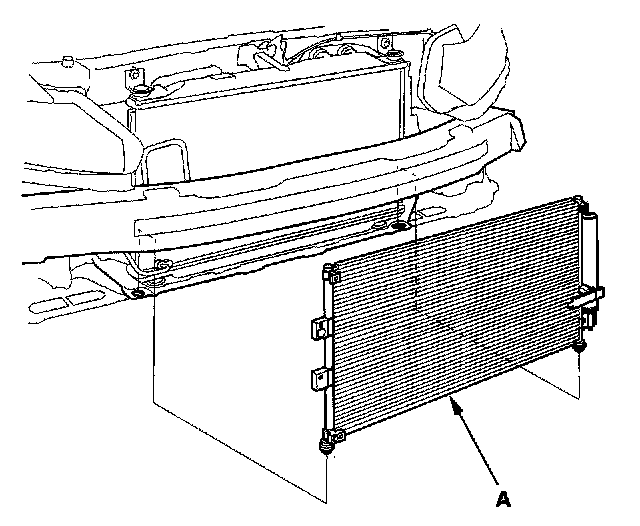 A