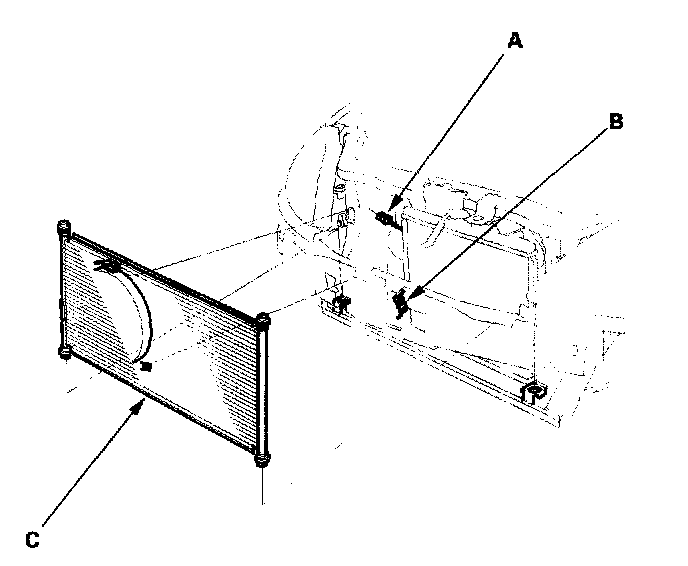 A
B
C