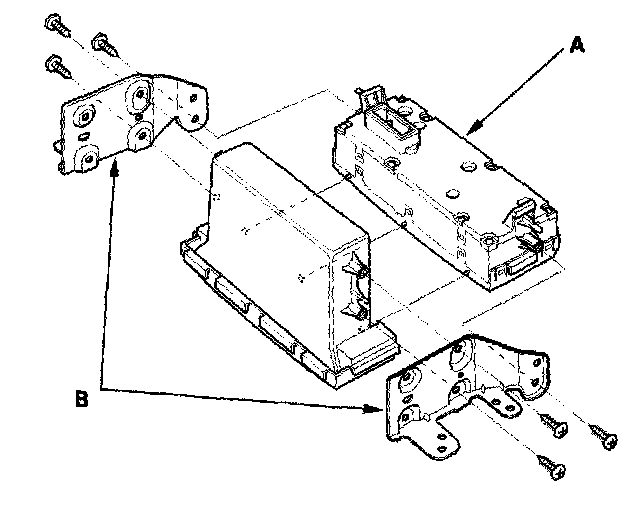 A

B