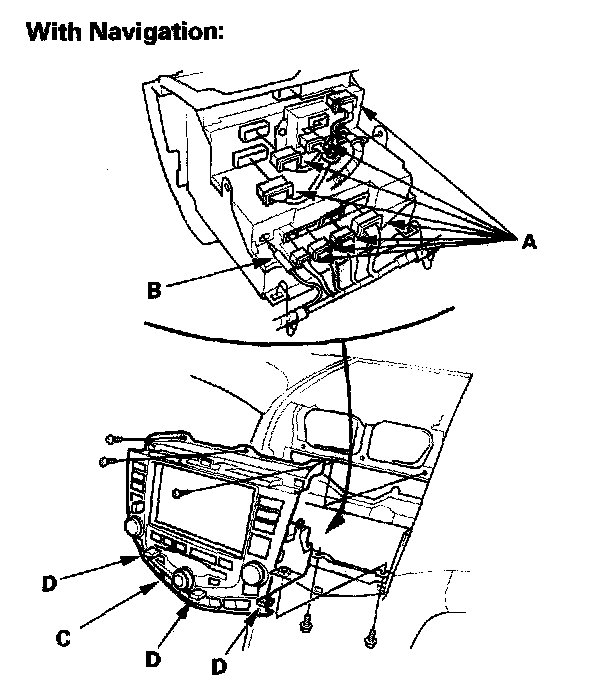 With Navigation:

A

B

D

C

D

D