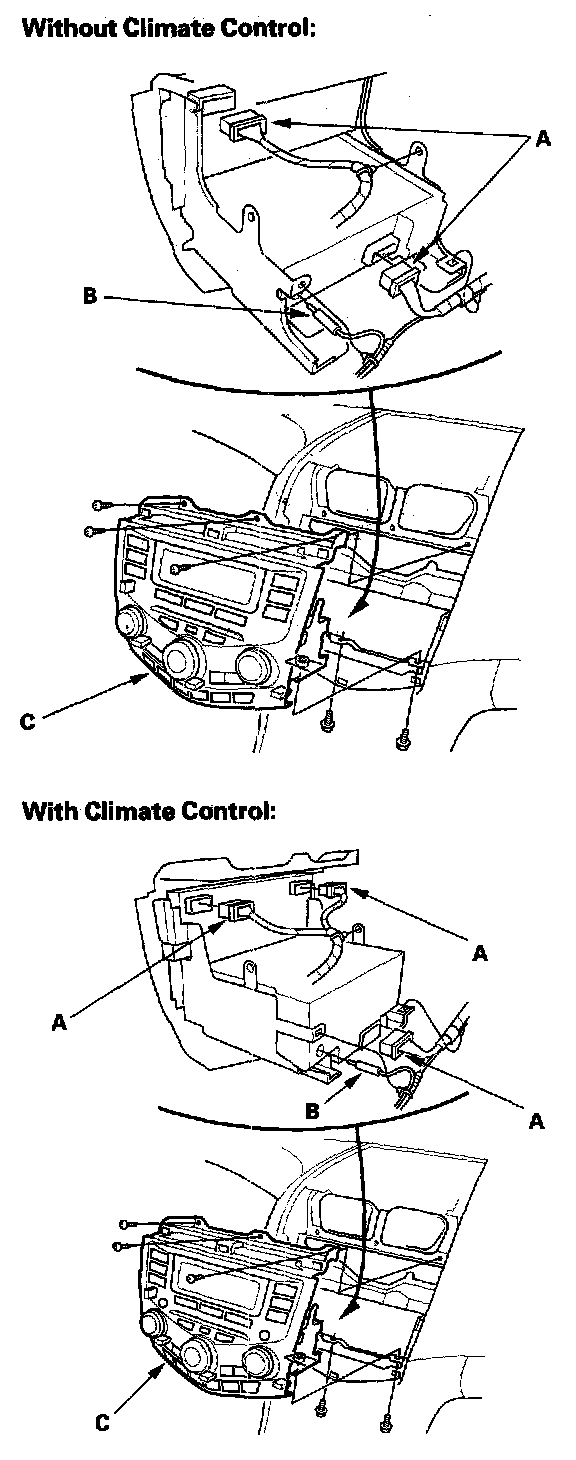 Without Climate Control:

A

B

C

With Climate Control:

A

A

B

A

C