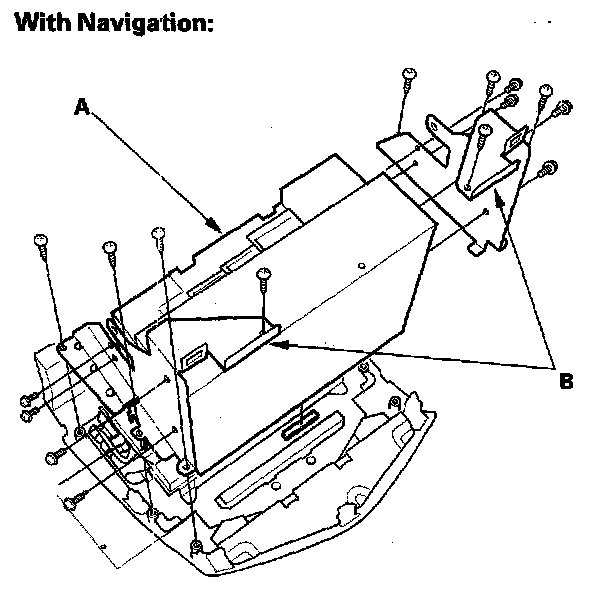 With Navigation:

A

B