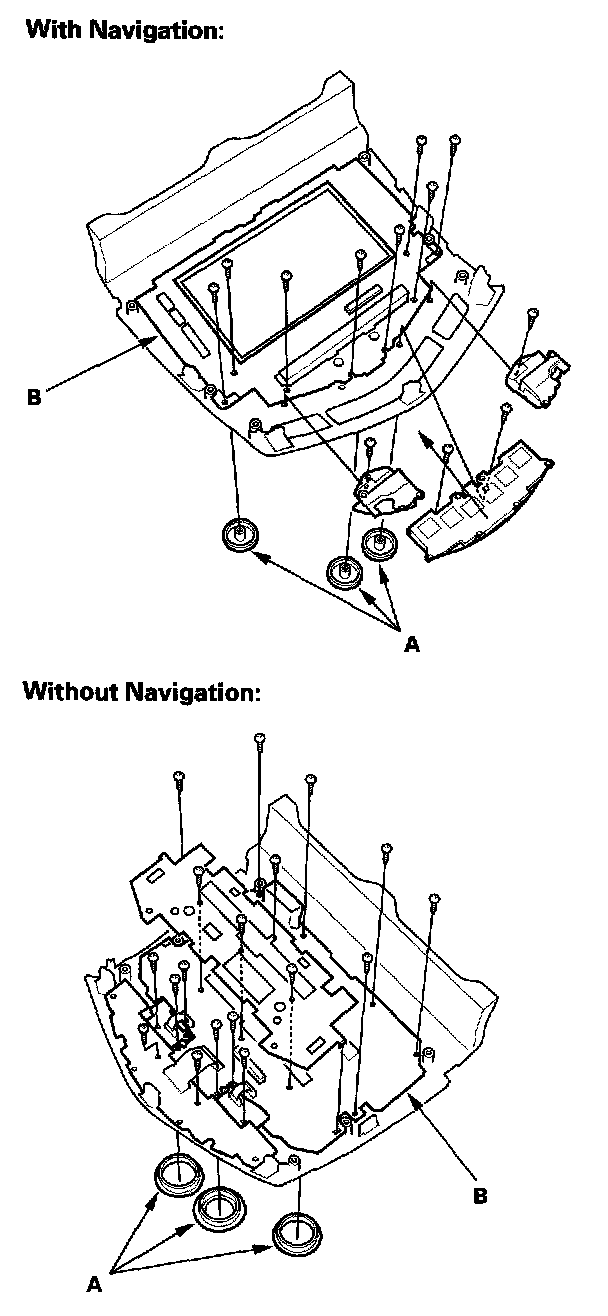 With Navigation:

B

A

Without Navigation:

B

A