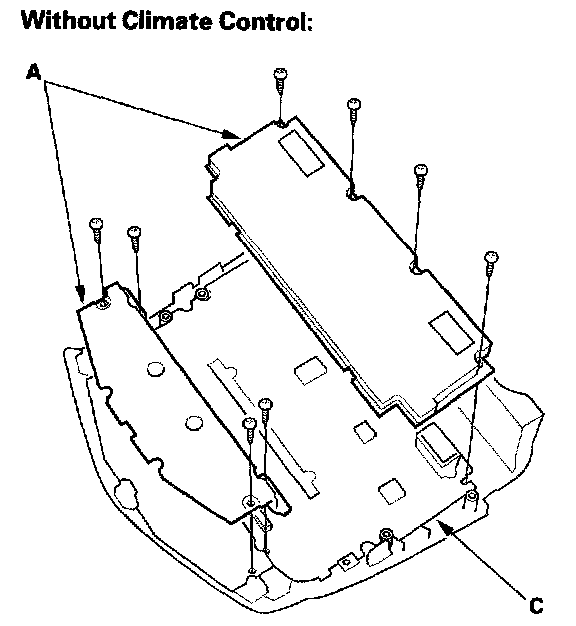 Without Climate Control:

A

C