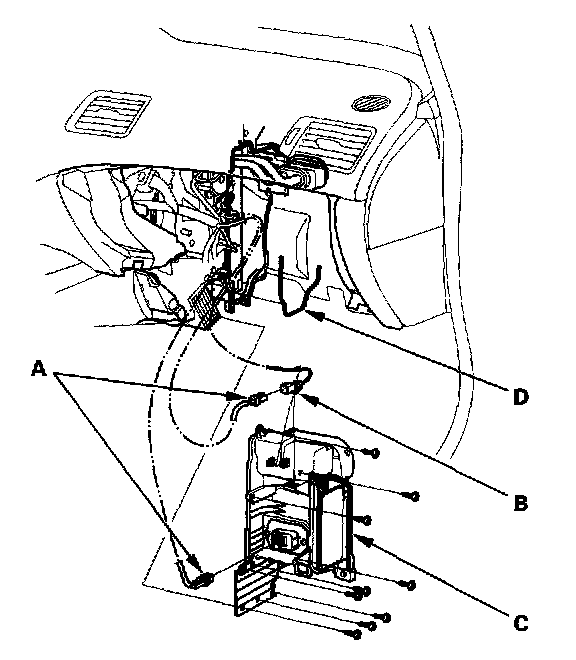 A

D

B

C