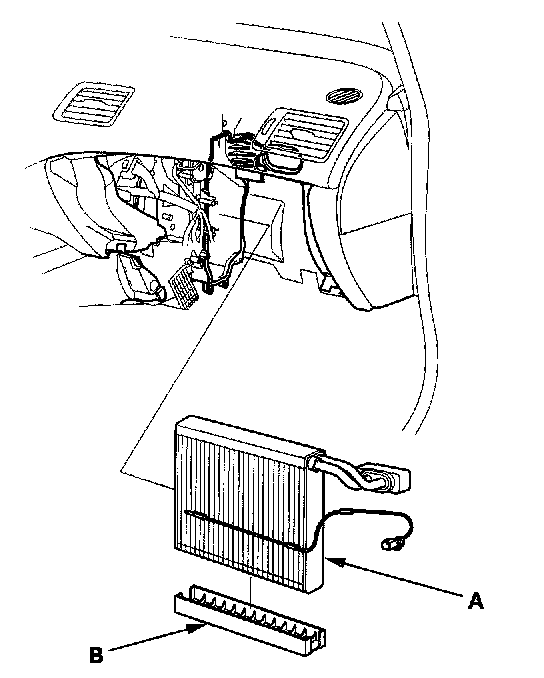 A

B