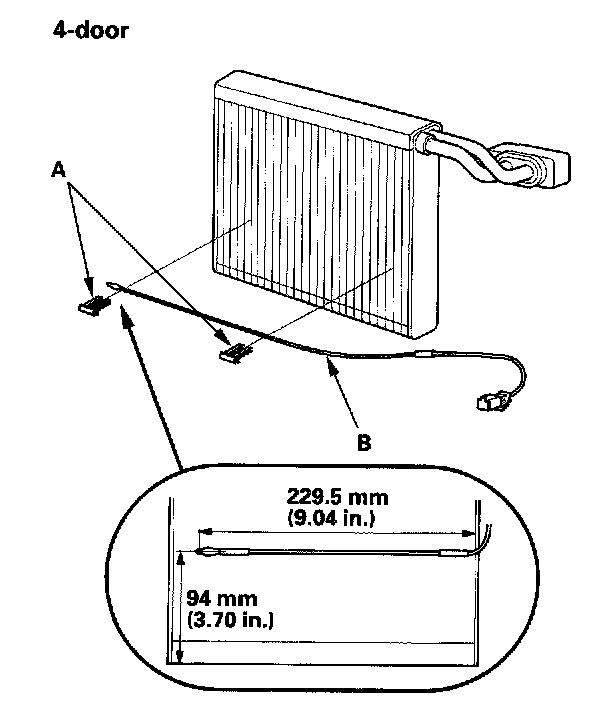 4-door

A

B

229.5 mm
(9.04 in.)

94 mm
(3.70 in.)