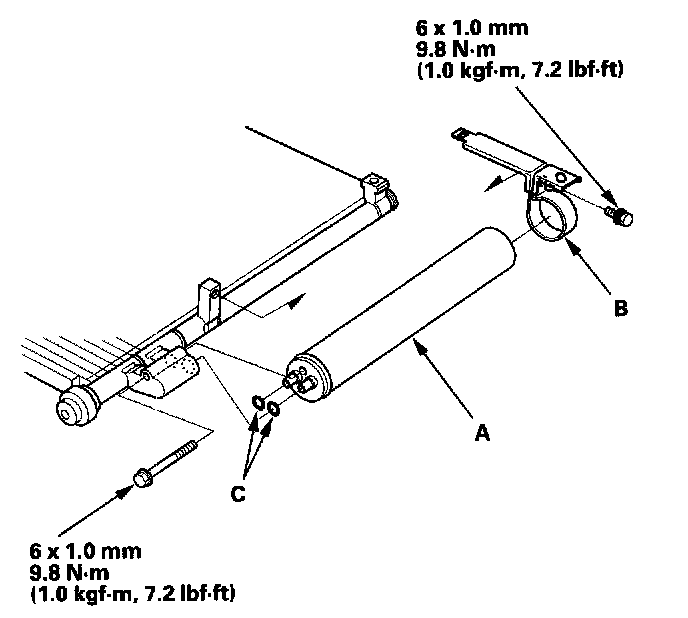 6 x 1.0 mm
9.8 N·m
(1.0 kgf·m, 7.2 lbf·ft)

B

A

C

6 x 1.0 mm
9.8 N·m
(1.0 kgf·m, 7.2 lbf·ft)