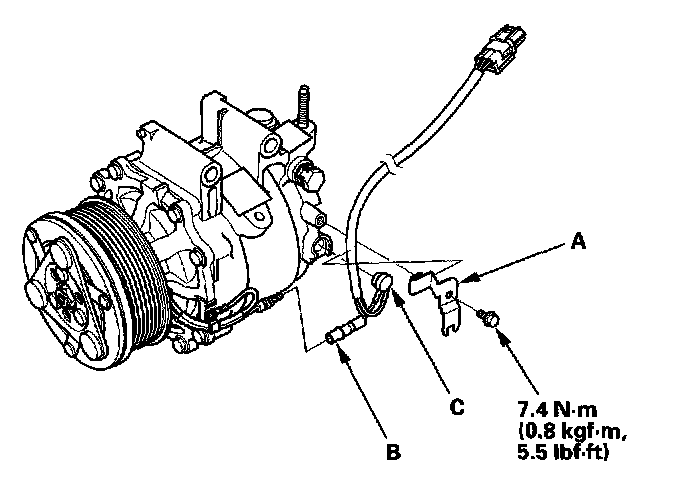 A

C

B

7.4 N·m
(0.8 kgf·m,
5.5 lbf·ft)