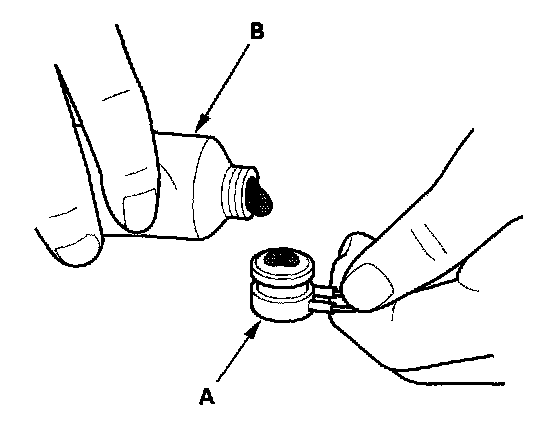 B

A