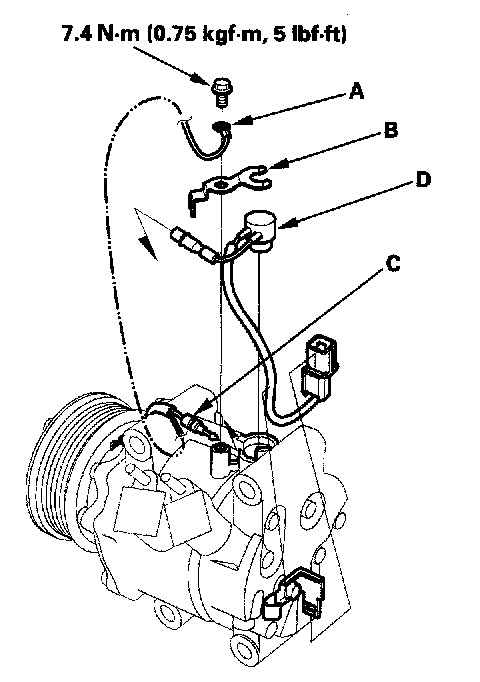 7.4 N·m (0.75 kgf·m, 5 lbf·ft)

A

B

D

C