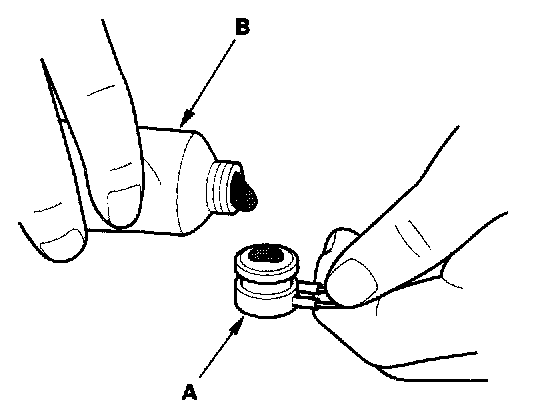 B

A