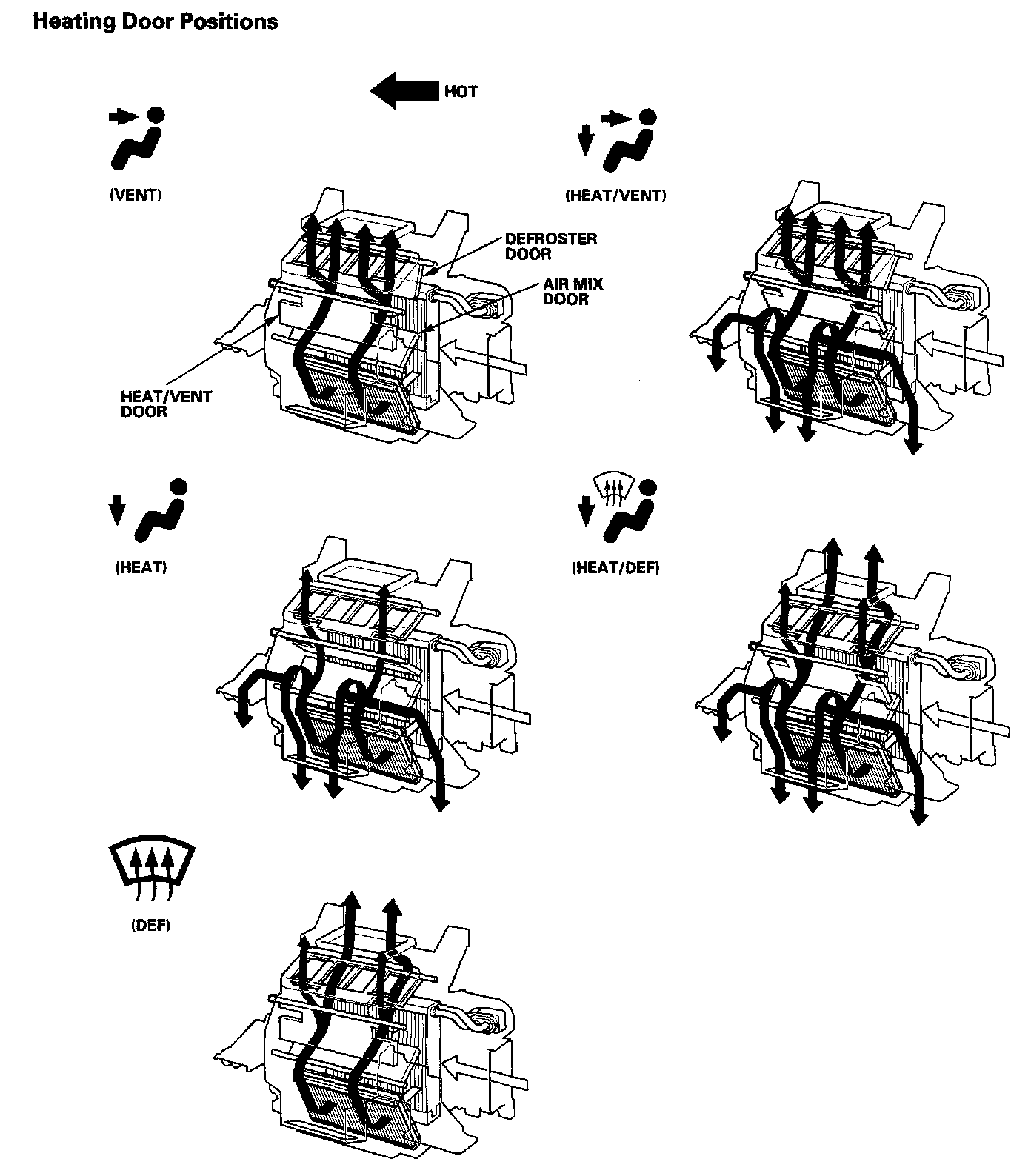 Heating Door Positions

HOT

(VENT)

DEFROSTER DOOR

AIR MIX DOOR

HEAT/VENT DOOR

(HEAT/VENT)

(HEAT)

(HEAT/DEF)

(DEF)