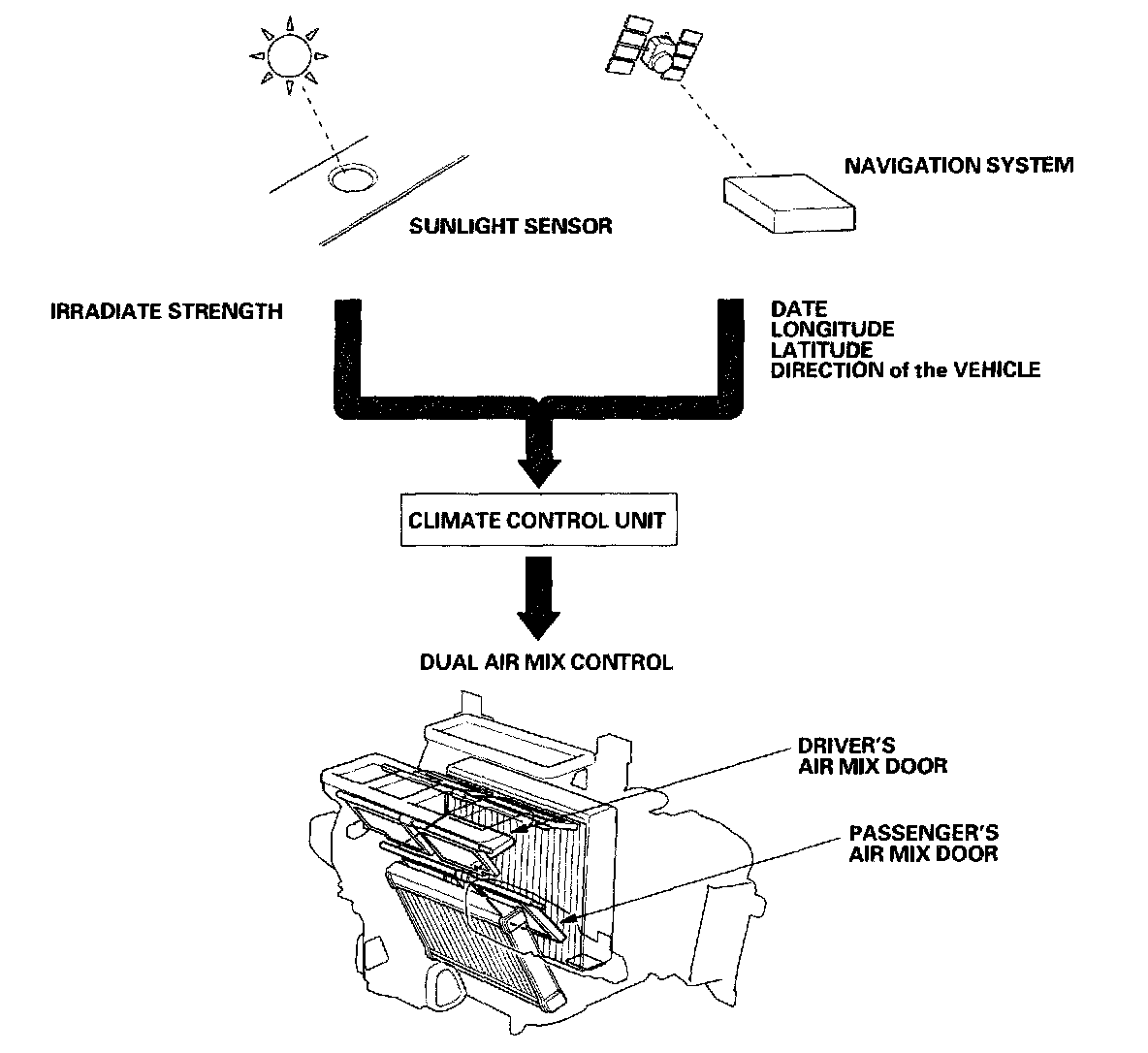 NAVIGATION SYSTEM

SUNLIGHT SENSOR

IRRADIATE STRENGTH

DATE
LONGITUDE
LATITUDE
DIRECTION of the VEHICLE

CLIMATE CONTROL UNIT

DUAL AIR MIX CONTROL

DRIVER'S
AIR MIX DOOR

PASSENGER'S
AIR MIX DOOR