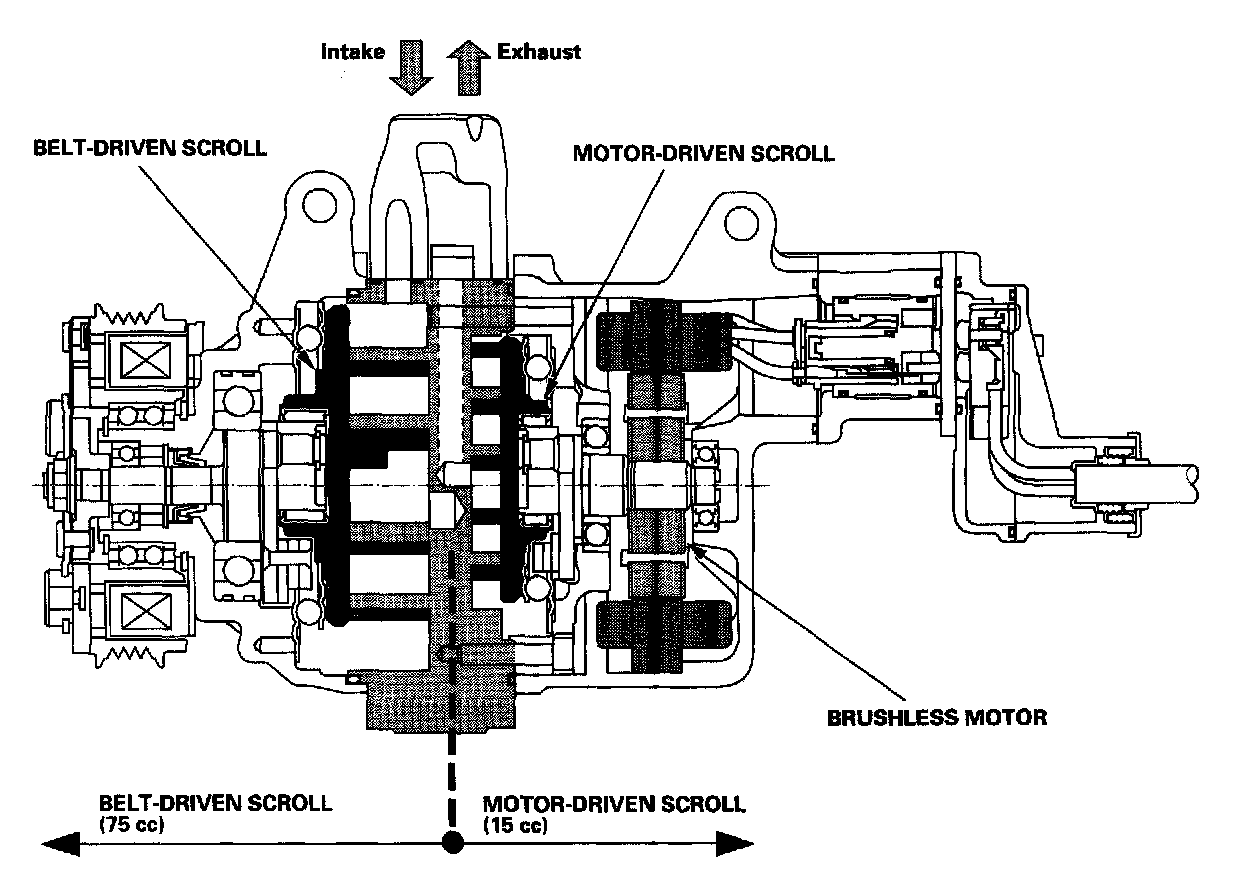 Intake
Exhaust
BELT-DRIVEN SCROLL
MOTOR-DRIVEN SCROLL
BRUSHLESS MOTOR
BELT-DRIVEN SCROLL
(75 cc)
MOTOR-DRIVEN SCROLL
(15 cc)