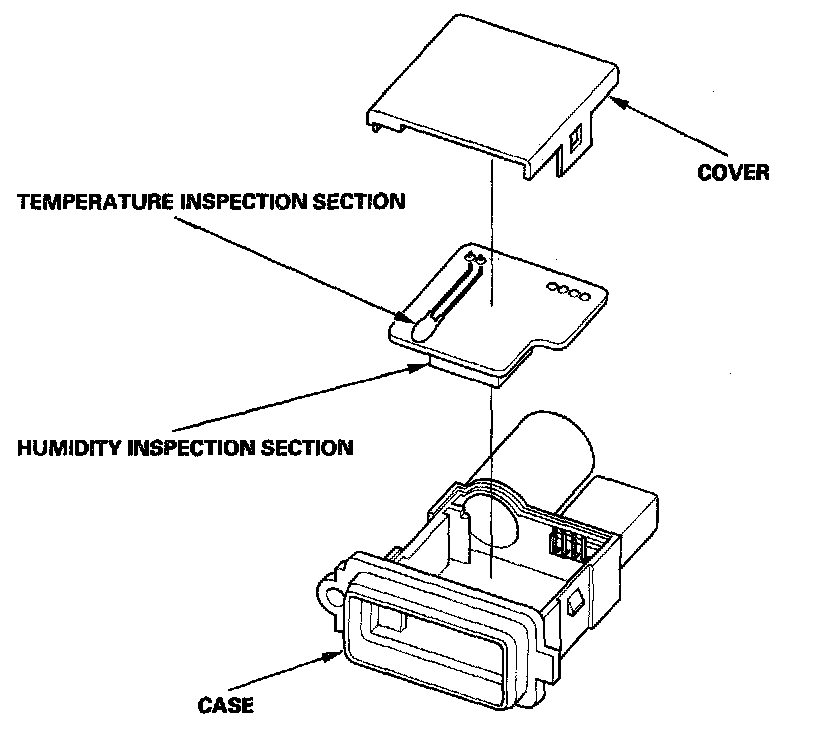 COVER

TEMPERATURE INSPECTION SECTION

HUMIDITY INSPECTION SECTION

CASE