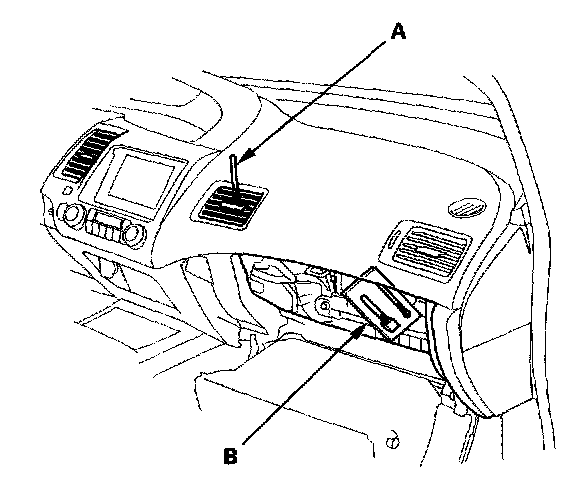 A

B