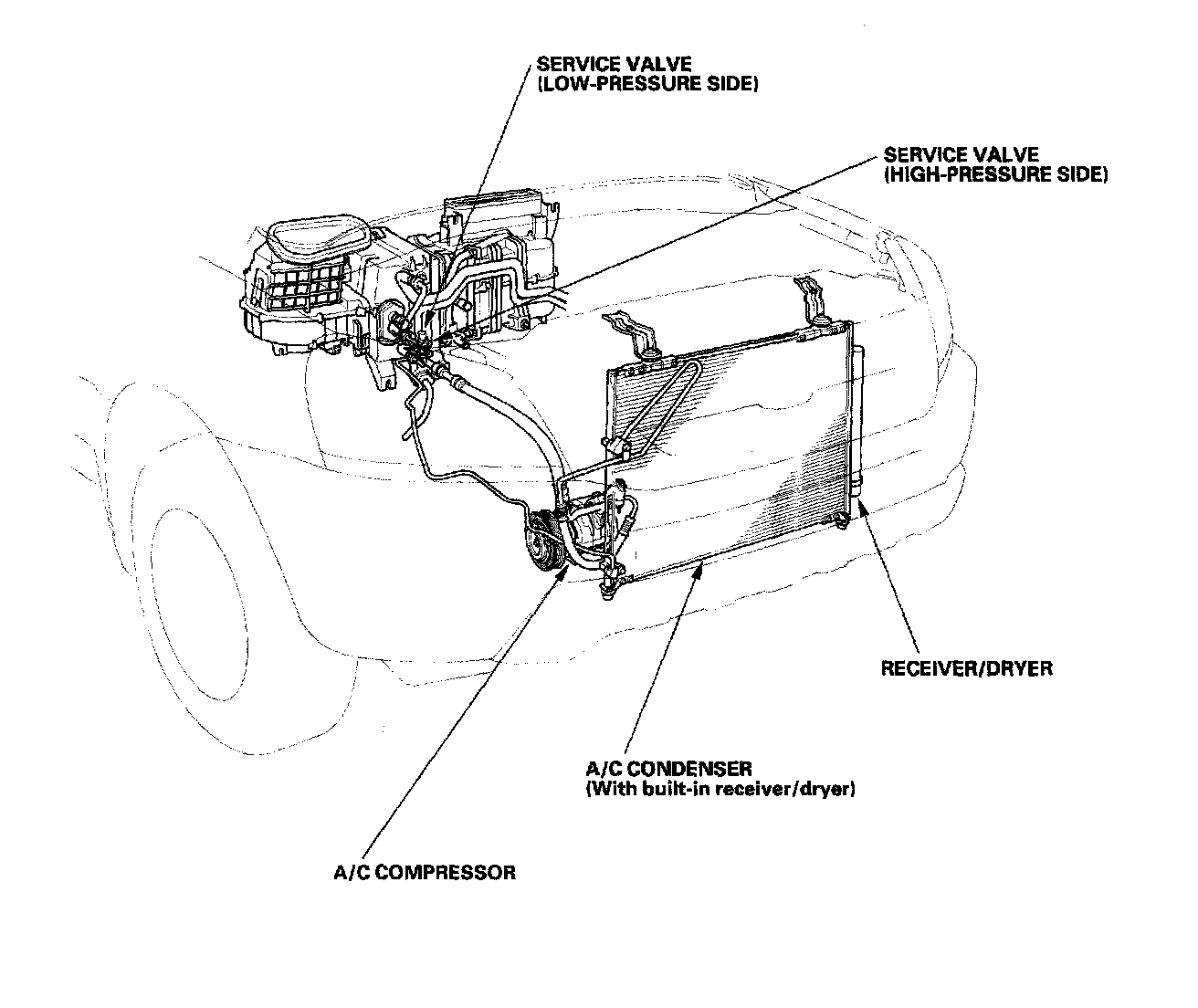 SERVICE VALVE
(LOW-PRESSURE SIDE)

SERVICE VALVE
(HIGH-PRESSURE SIDE)

RECEIVER/DRYER

A/C CONDENSER
(With built-in receiver/dryer)

A/C COMPRESSOR