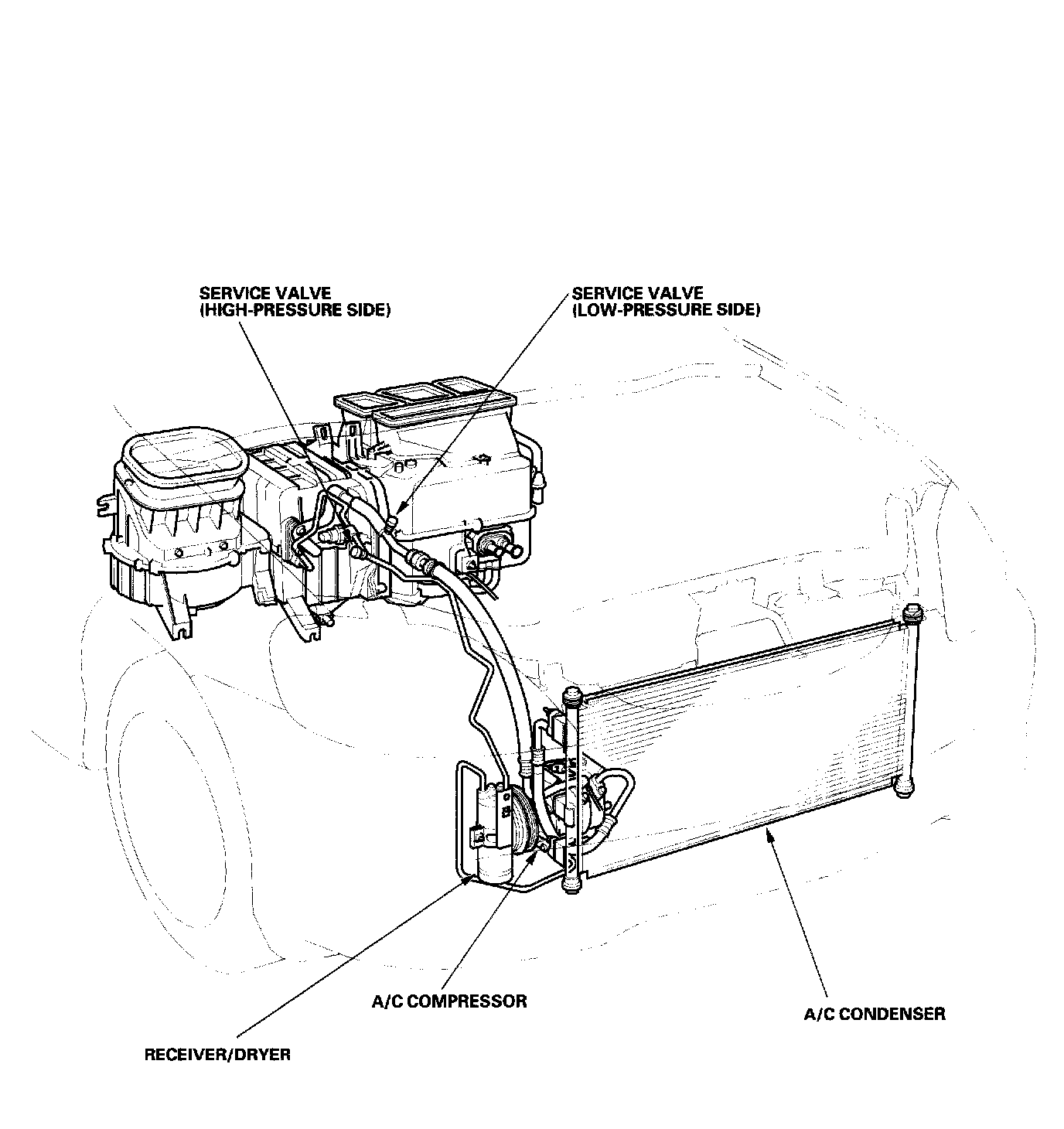 SERVICE VALVE
(HIGH-PRESSURE SIDE)

SERVICE VALVE
(LOW-PRESSURE SIDE)

A/C COMPRESSOR

A/C CONDENSER

RECEIVER/DRYER