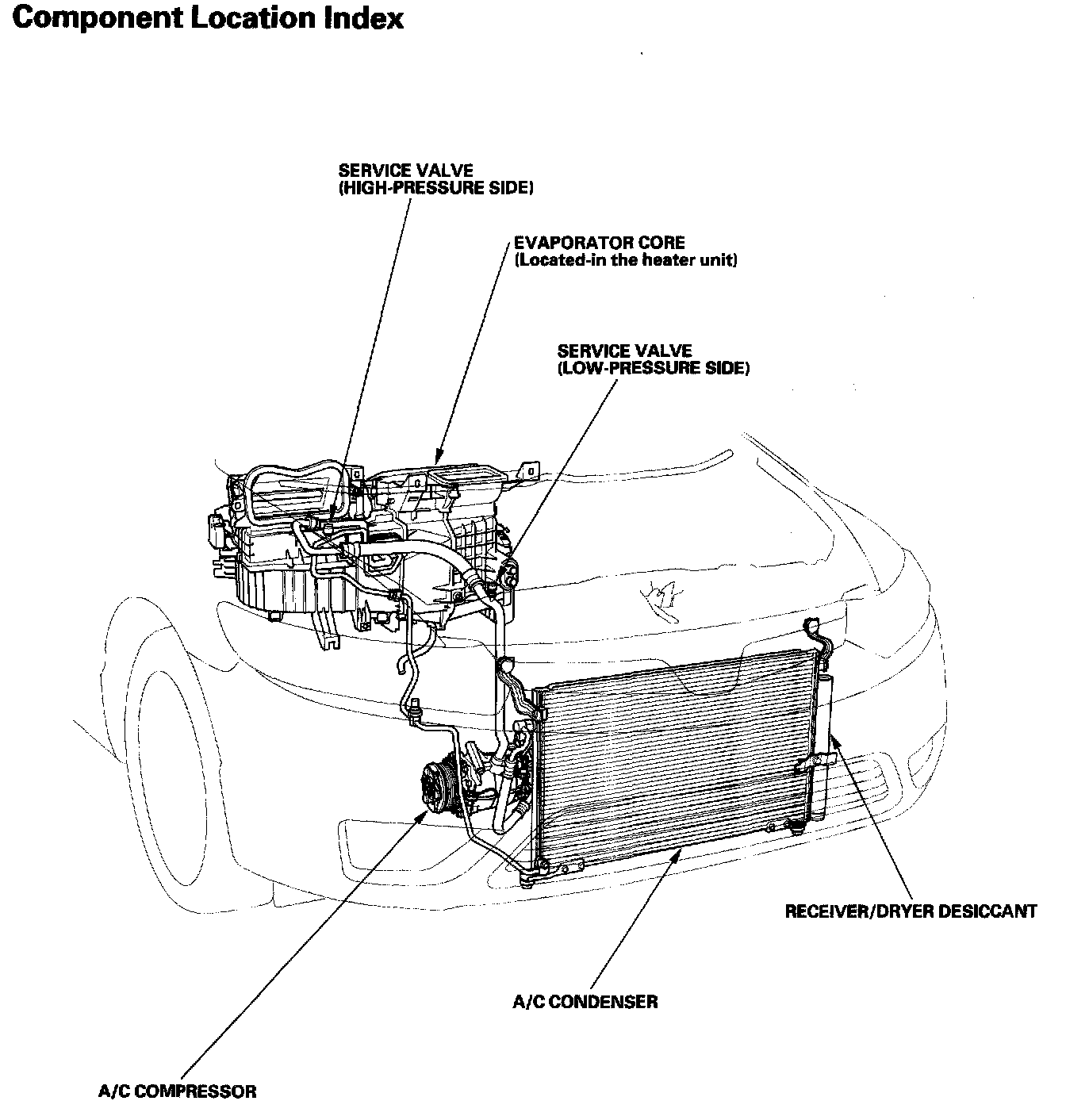 Component Location Index

SERVICE VALVE
(HIGH-PRESSURE SIDE)

EVAPORATOR CORE
(Located-in the heater unit)

SERVICE VALVE
(LOW-PRESSURE SIDE)

RECEIVER/DRYER DESICCANT

A/C CONDENSER

A/C COMPRESSOR