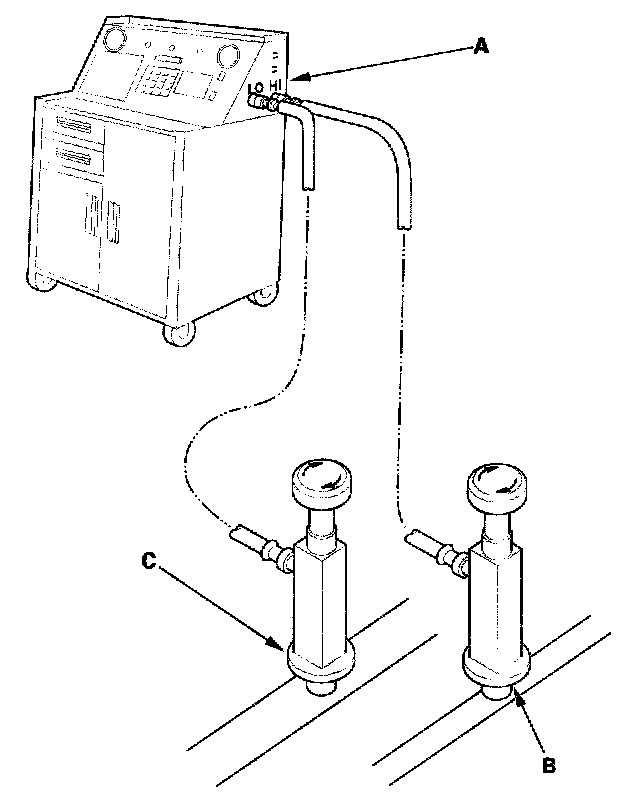 A
LO HI
C
B