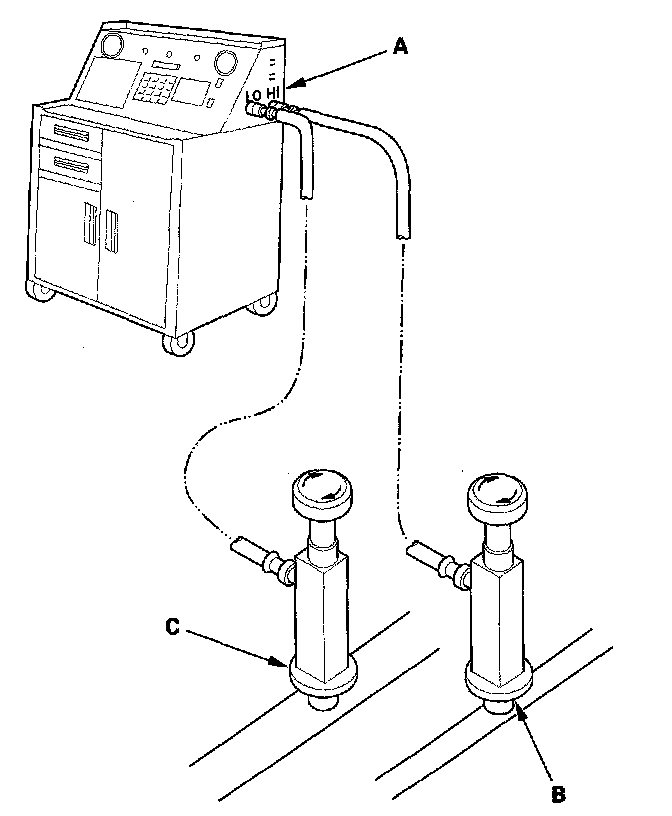 A

LO HI

C

B