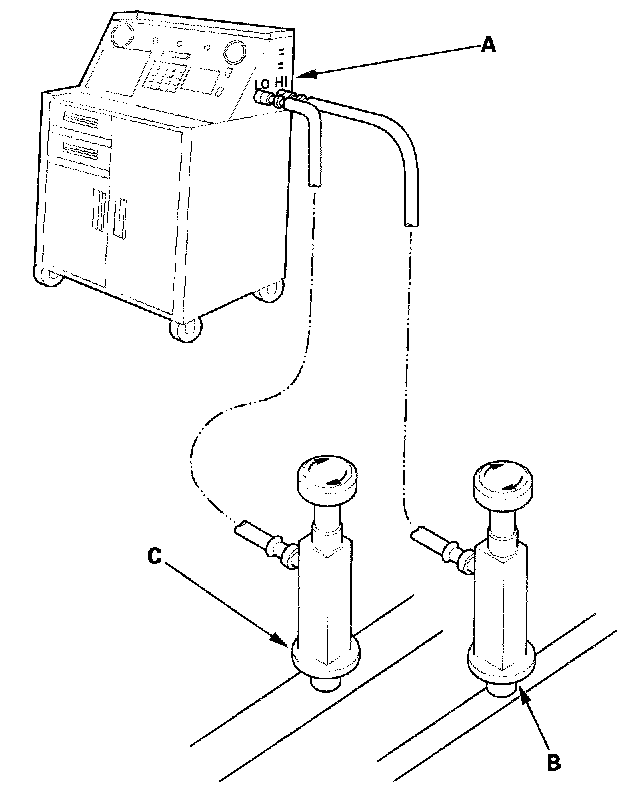 A
LO HI
C
B