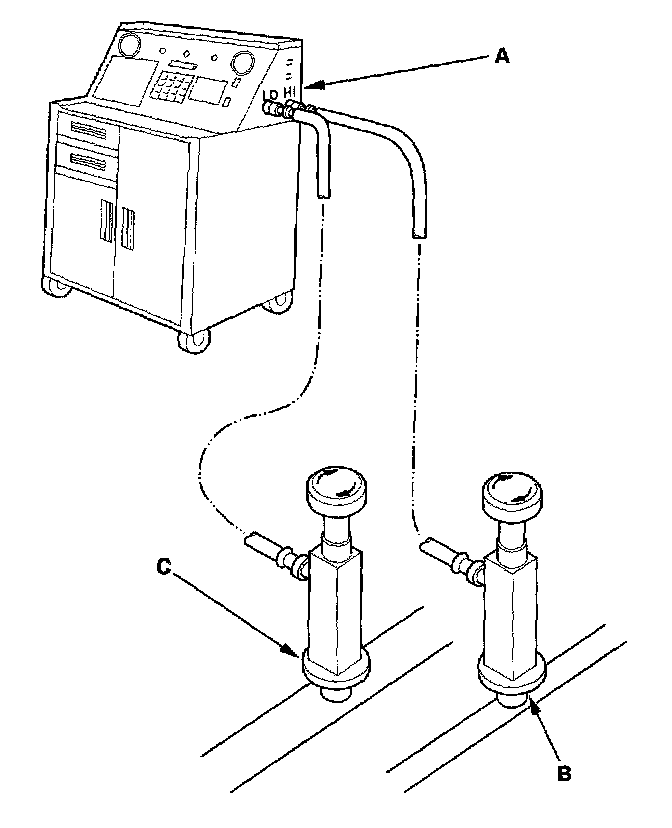 A
LO HI
C
B