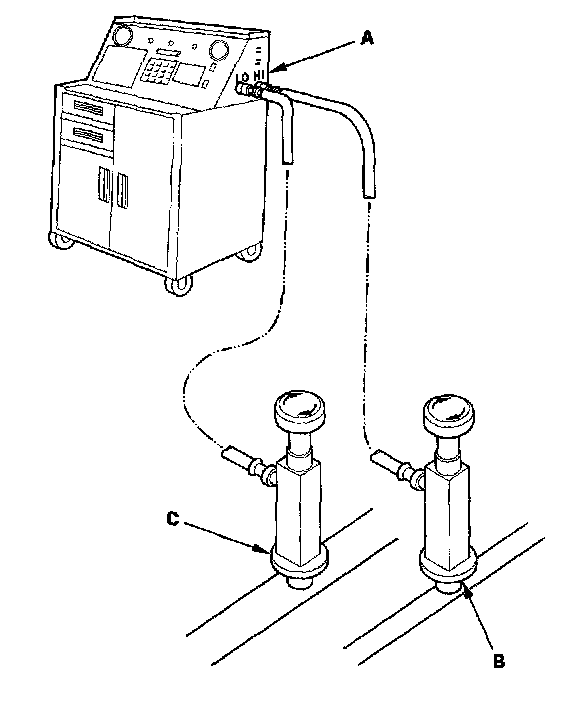 A
LO HI
C
B