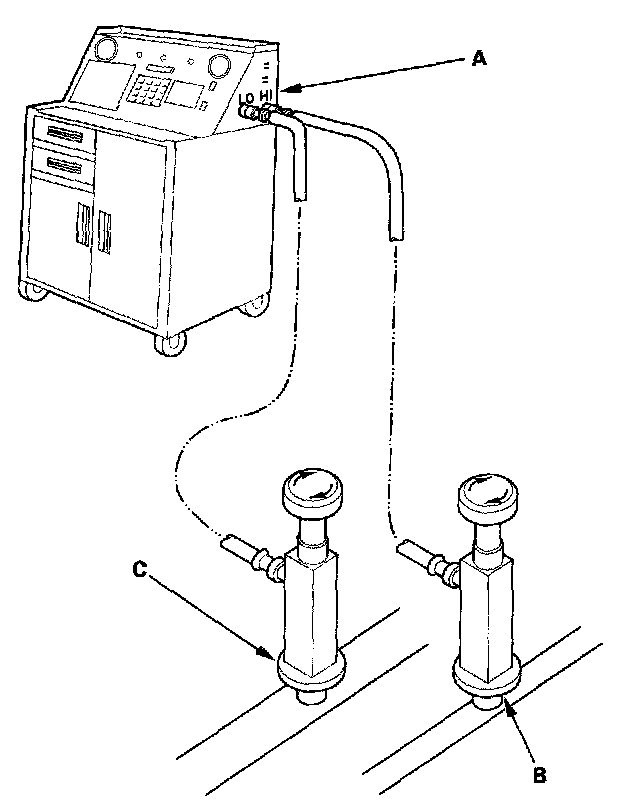 A
LO HI
C
B