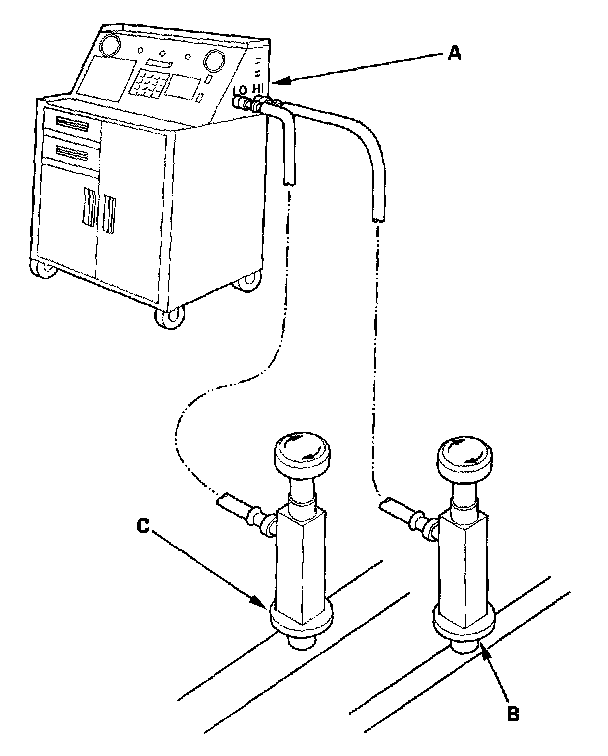 A
LO
HI
C
B